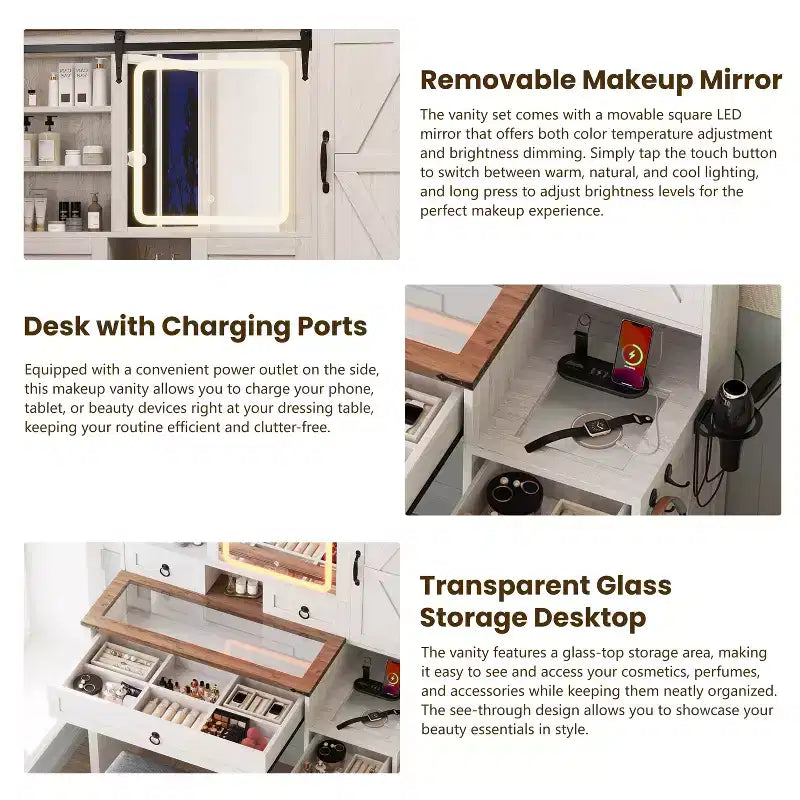 Removable Makeup Mirror

The vanity set comes with a movable square LED mirror that offers both color temperature adjustment and brightness dimming. Simply tap the touch button to switch between warm, natural, and cool lighting, and long press to adjust brightness levels for the perfect makeup experience.

Desk with Charging Ports

Equipped with a convenient power outlet on the side, this makeup vanity allows you to charge your phone, tablet, or beauty devices right at your dressing table, keeping your routine efficient and clutter-free.

Transparent Glass Storage Desktop

The vanity features a glass-top storage area, making it easy to see and access your cosmetics, perfumes, and accessories while keeping them neatly organized. The see-through design allows you to showcase your beauty essentials in style.